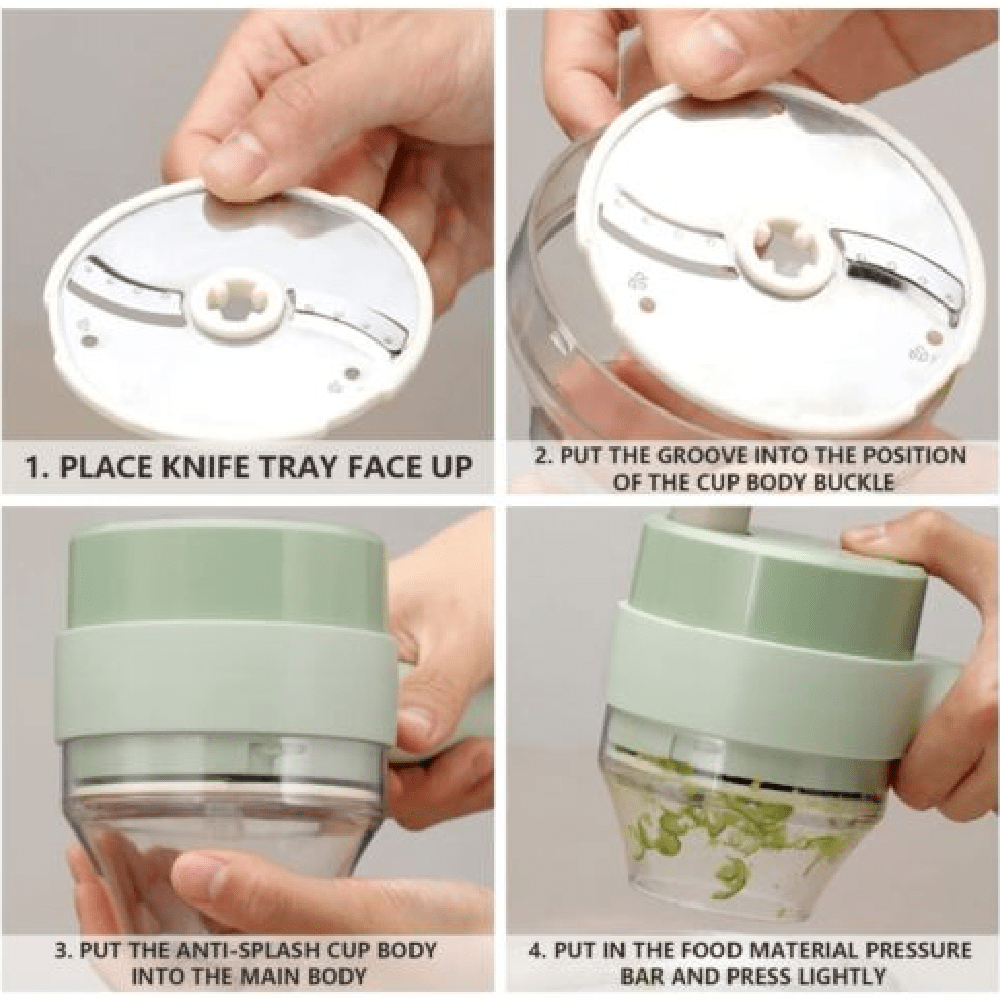 1. PLACE KNIFE TRAY FACE UP

2. PUT THE GROOVE INTO THE POSITION OF THE CUP BODY BUCKLE

3. PUT THE ANTI-SPLASH CUP BODY INTO THE MAIN BODY

4. PUT IN THE FOOD MATERIAL PRESSURE BAR AND PRESS LIGHTLY